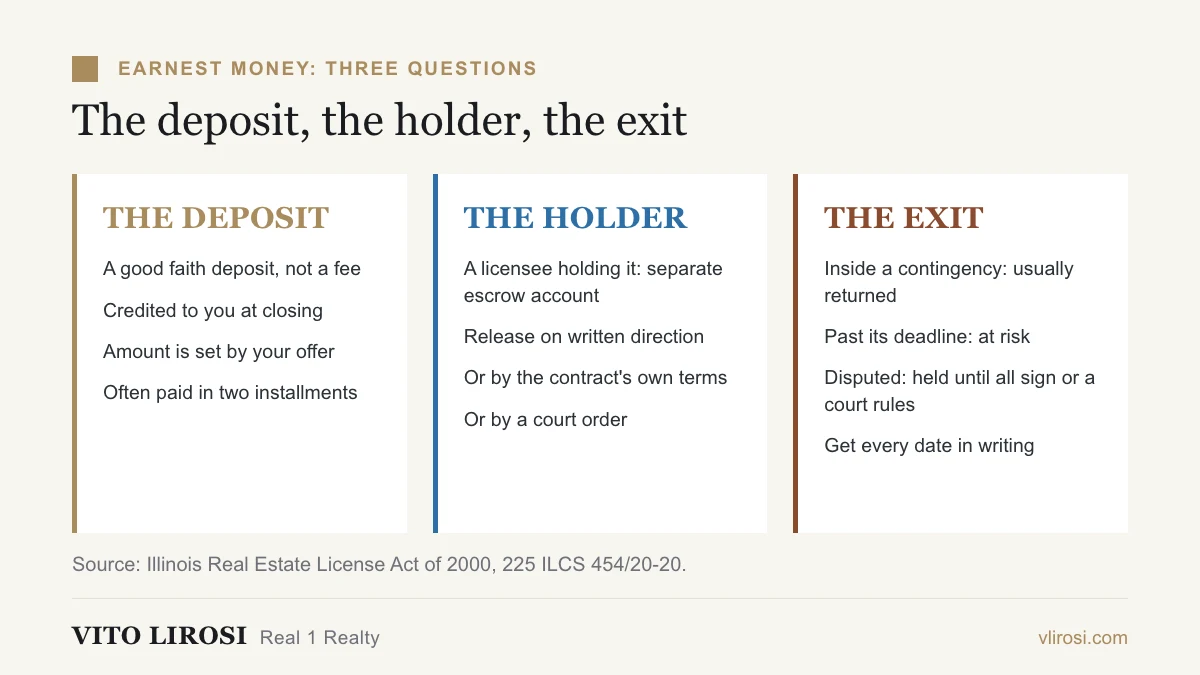 EARNEST MONEY: THREE QUESTIONS

The deposit, the holder, the exit

THE DEPOSIT

A good faith deposit, not a fee

Credited to you at closing

Amount is set by your offer

Often paid in two installments

THE HOLDER

A licensee holding it: separate escrow account

Release on written direction

Or by the contract's own terms

Or by a court order

THE EXIT

Inside a contingency: usually returned

Past its deadline: at risk

Disputed: held until all sign or a court rules

Get every date in writing

Source: Illinois Real Estate License Act of 2000, 225 ILCS 454/20-20.

VITO LIROSI Real 1 Realty

vlirosi.com